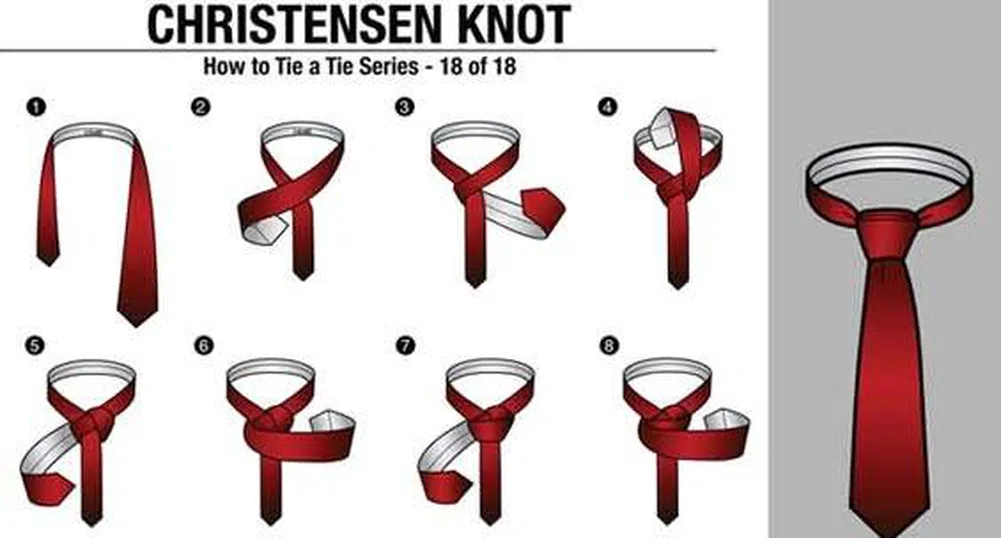 CHRISTENSEN KNOT

How to Tie a Tie Series - 18 of 18

1

2

3

4

5

6

7

8