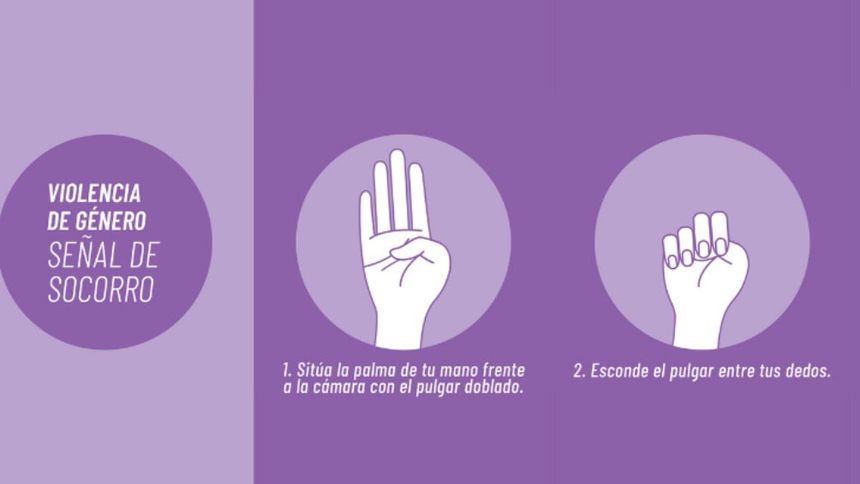 VIOLENCIA DE GÉNERO
SEÑAL DE SOCORRO

1. Sitúa la palma de tu mano frente a la cámara con el pulgar doblado.

2. Esconde el pulgar entre tus dedos.